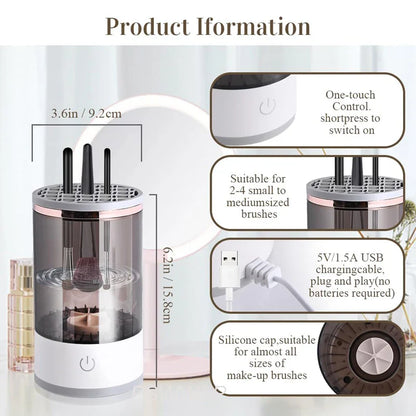 Product Iformation

3.6in / 9.2cm

6.2in / 15.8cm

One-touch Control. shortpress to switch on

Suitable for 2-4 small to mediumsized brushes

5V/1.5A USB chargingcable, plug and play(no batteries required)

Silicone cap,suitable for almost all sizes of make-up brushes